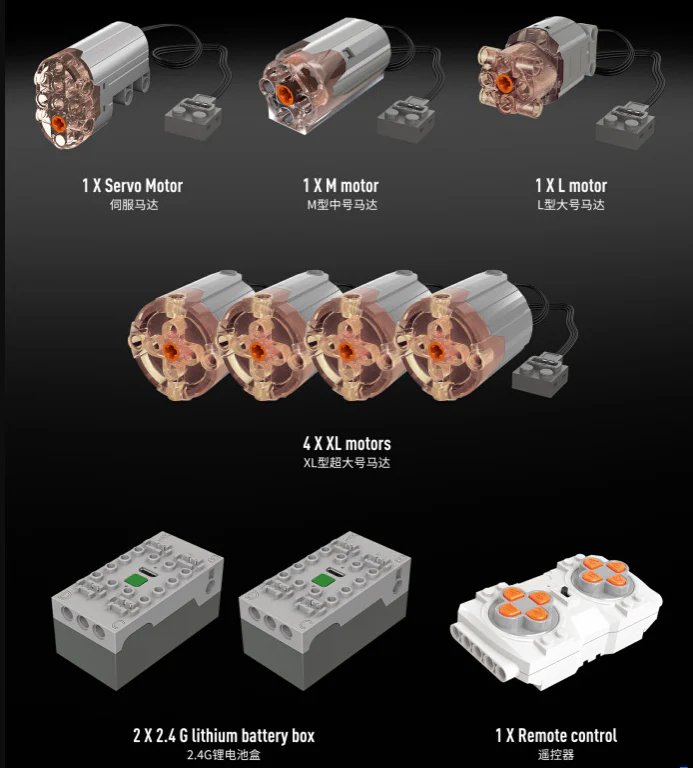 1 X Servo Motor
伺服马达

1 X M motor
M型中号马达

1 X L motor
L型大号马达

4 X XL motors
XL型超大号马达

2 X 2.4 G lithium battery box
2.4G锂电池盒

1 X Remote control
遥控器