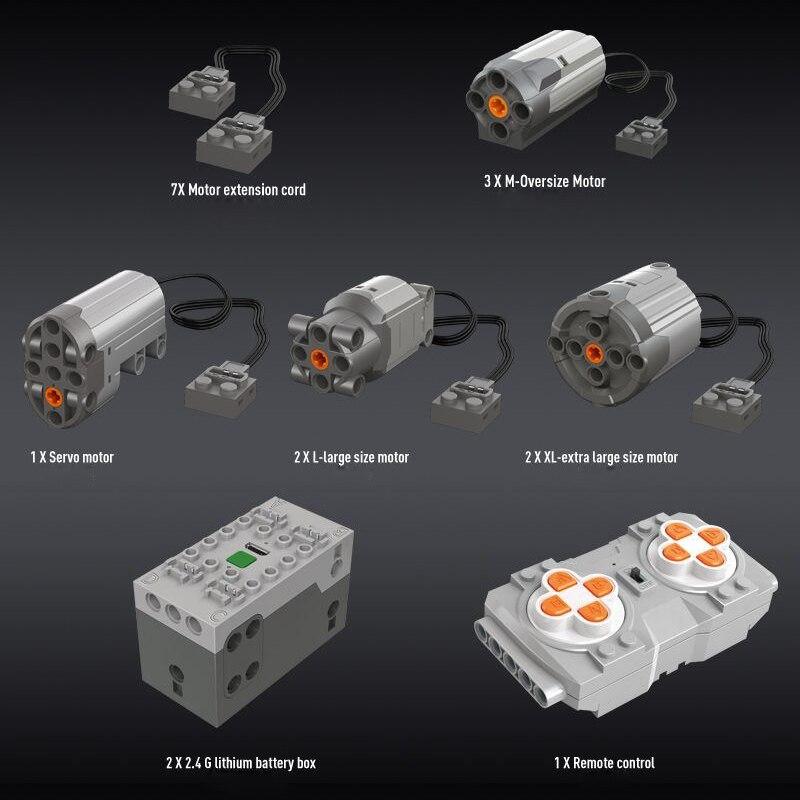 7X Motor extension cord

3 X M-Oversize Motor

1 X Servo motor

2 X L-large size motor

2 X XL-extra large size motor

2 X 2.4 G lithium battery box

1 X Remote control