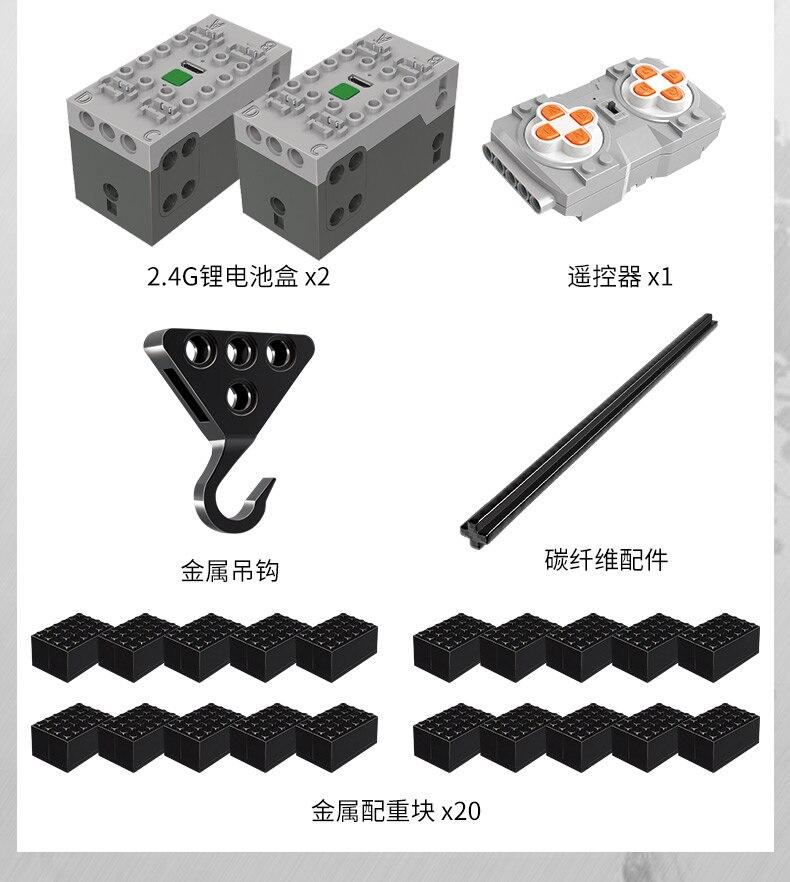 2.4G锂电池盒 x2

遥控器 x1

金属吊钩

碳纤维配件

金属配重块 x20