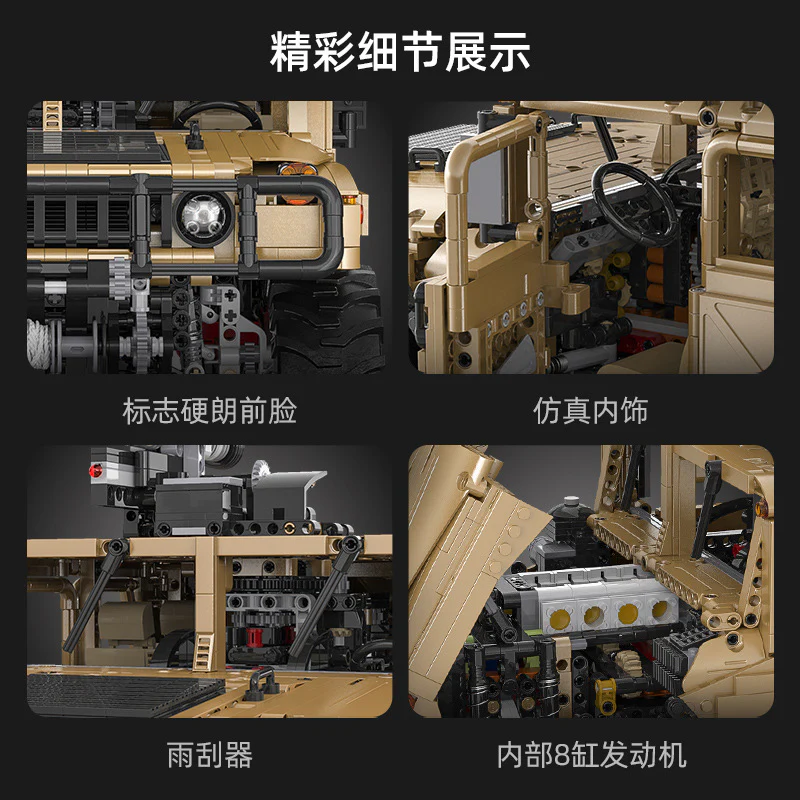 精彩细节展示

标志硬朗前脸

仿真内饰

雨刮器

内部8缸发动机