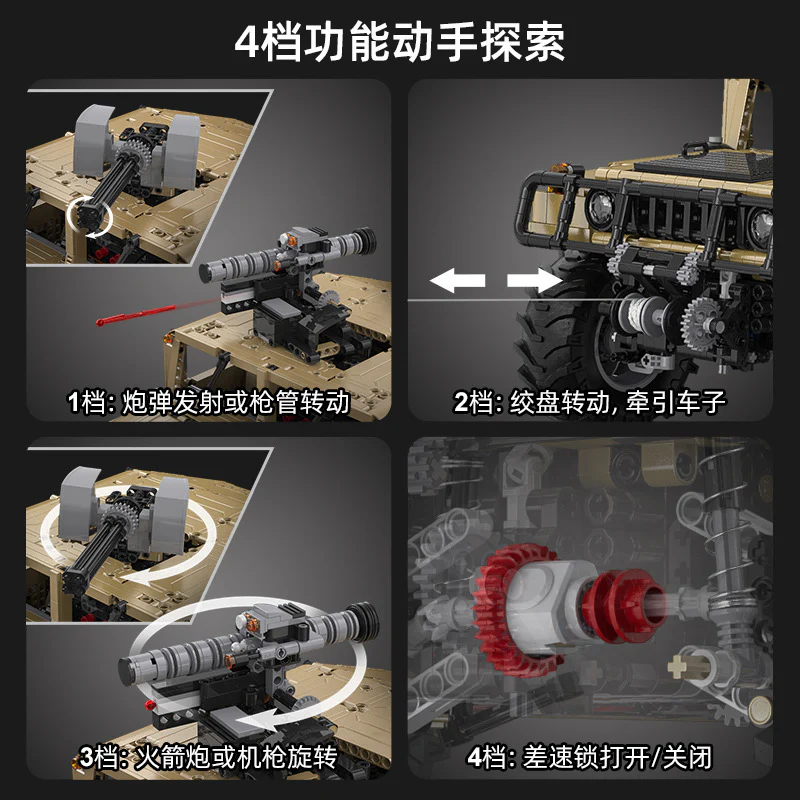 4档功能动手探索

1档: 炮弹发射或枪管转动

2档: 绞盘转动, 牵引车子

3档: 火箭炮或机枪旋转

4档: 差速锁打开/关闭