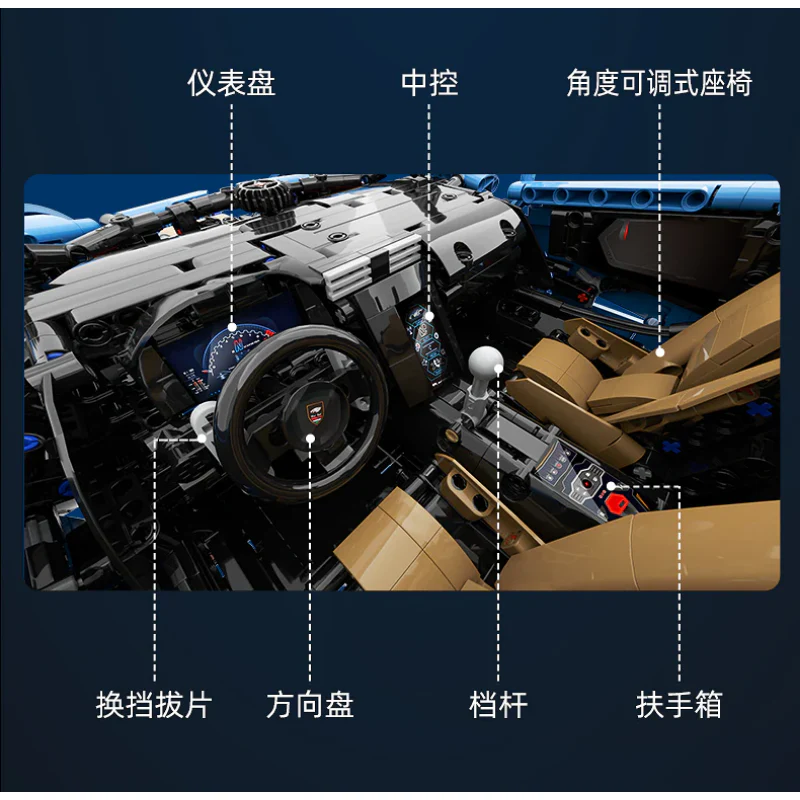 仪表盘
中控
角度可调式座椅

换挡拔片
方向盘
档杆
扶手箱