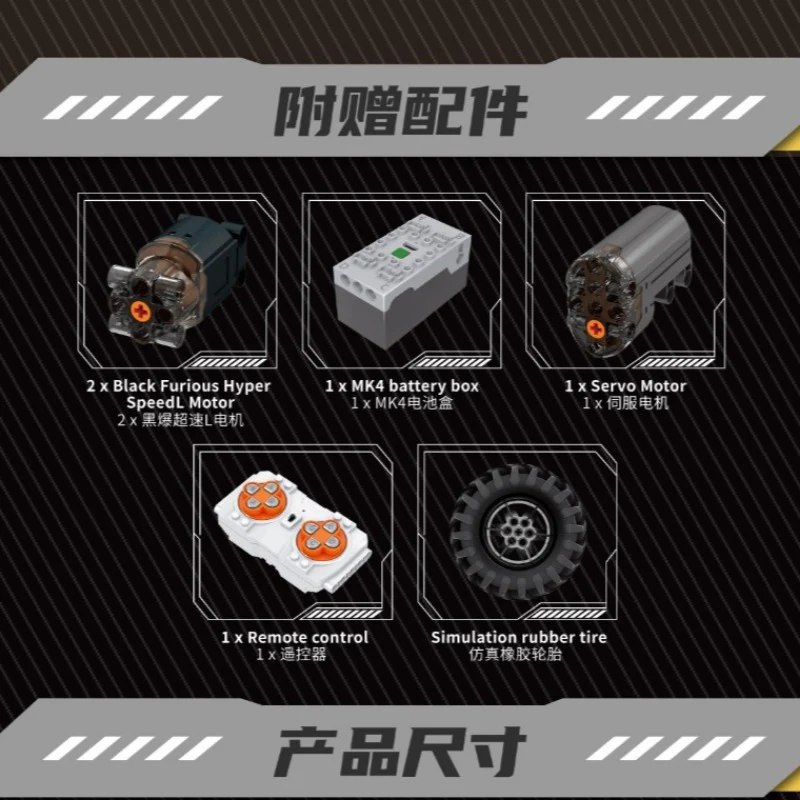 附赠配件

2 x Black Furious Hyper SpeedL Motor
2 x 黑爆超速L电机

1 x MK4 battery box
1 x MK4电池盒

1 x Servo Motor
1 x 伺服电机

1 x Remote control
1 x 遥控器

Simulation rubber tire
仿真橡胶轮胎

产品尺寸